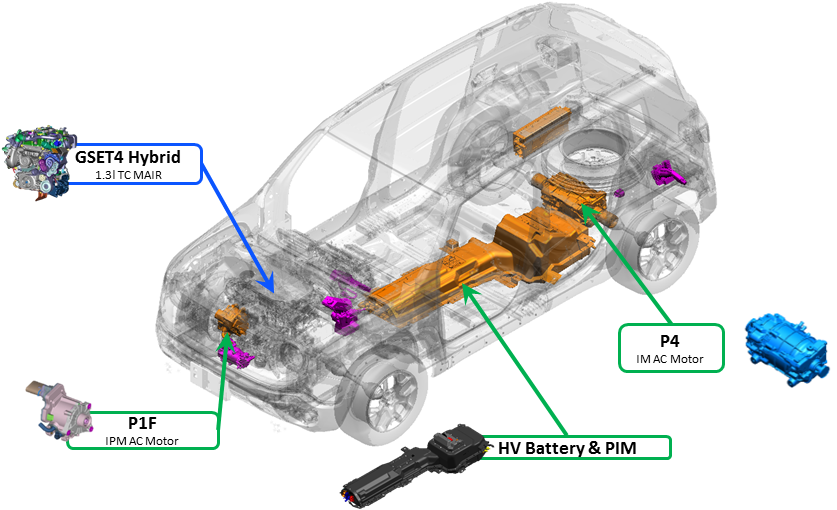 GSET4 Hybrid
1.3l TC MAIR

P4
IM AC Motor

P1F
IPM AC Motor

HV Battery & PIM