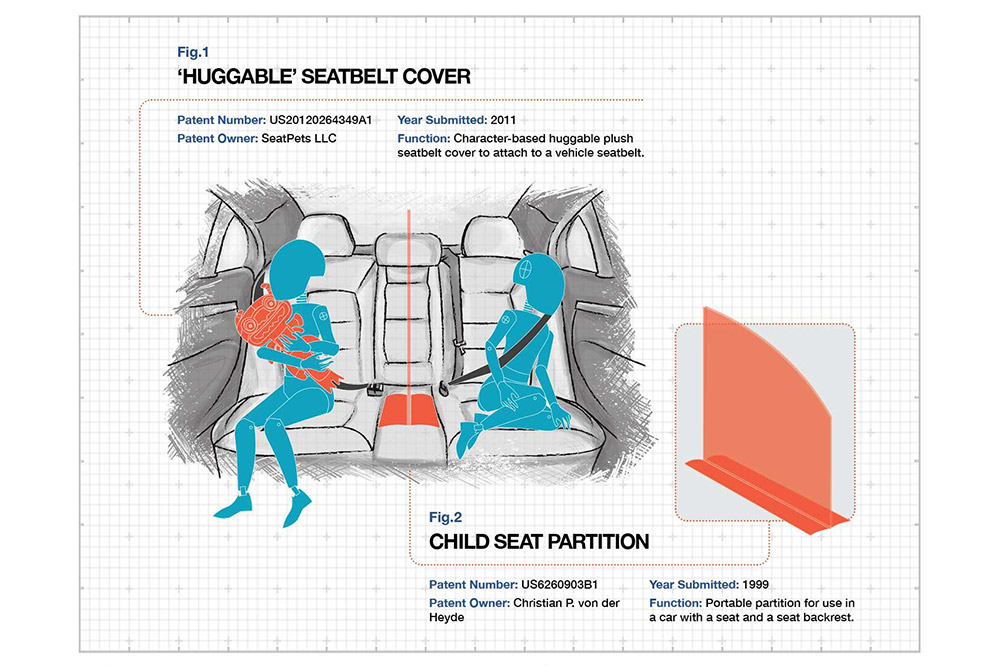 Fig.1

'HUGGABLE' SEATBELT COVER

Patent Number: US20120264349A1
Patent Owner: SeatPets LLC

Year Submitted: 2011
Function: Character-based huggable plush seatbelt cover to attach to a vehicle seatbelt.

Fig.2

CHILD SEAT PARTITION

Patent Number: US6260903B1
Patent Owner: Christian P. von der Heyde

Year Submitted: 1999
Function: Portable partition for use in a car with a seat and a seat backrest.