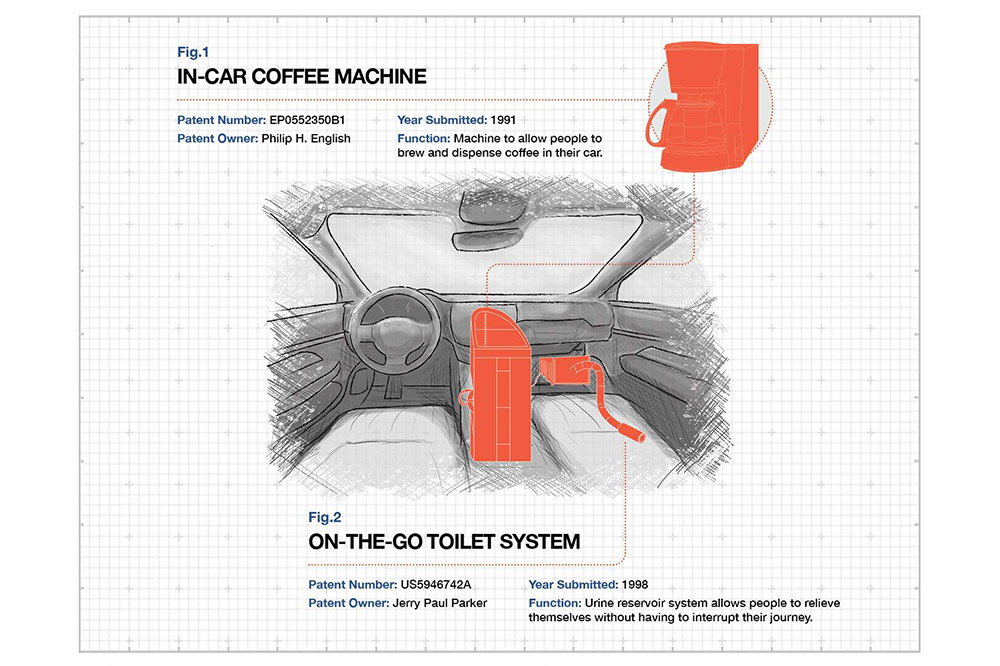 Fig.1
IN-CAR COFFEE MACHINE

Patent Number: EP0552350B1
Patent Owner: Philip H. English

Year Submitted: 1991
Function: Machine to allow people to brew and dispense coffee in their car.

Fig.2
ON-THE-GO TOILET SYSTEM

Patent Number: US5946742A
Patent Owner: Jerry Paul Parker

Year Submitted: 1998
Function: Urine reservoir system allows people to relieve themselves without having to interrupt their journey.