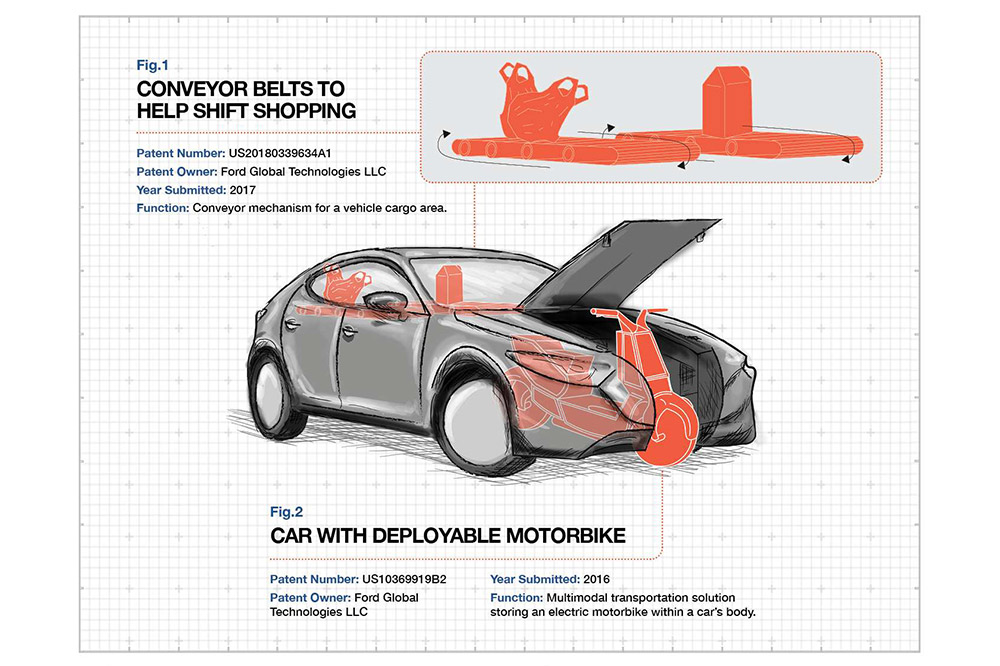 Fig.1
CONVEYOR BELTS TO HELP SHIFT SHOPPING

Patent Number: US20180339634A1
Patent Owner: Ford Global Technologies LLC
Year Submitted: 2017
Function: Conveyor mechanism for a vehicle cargo area.

Fig.2
CAR WITH DEPLOYABLE MOTORBIKE

Patent Number: US10369919B2
Patent Owner: Ford Global Technologies LLC

Year Submitted: 2016
Function: Multimodal transportation solution storing an electric motorbike within a car's body.