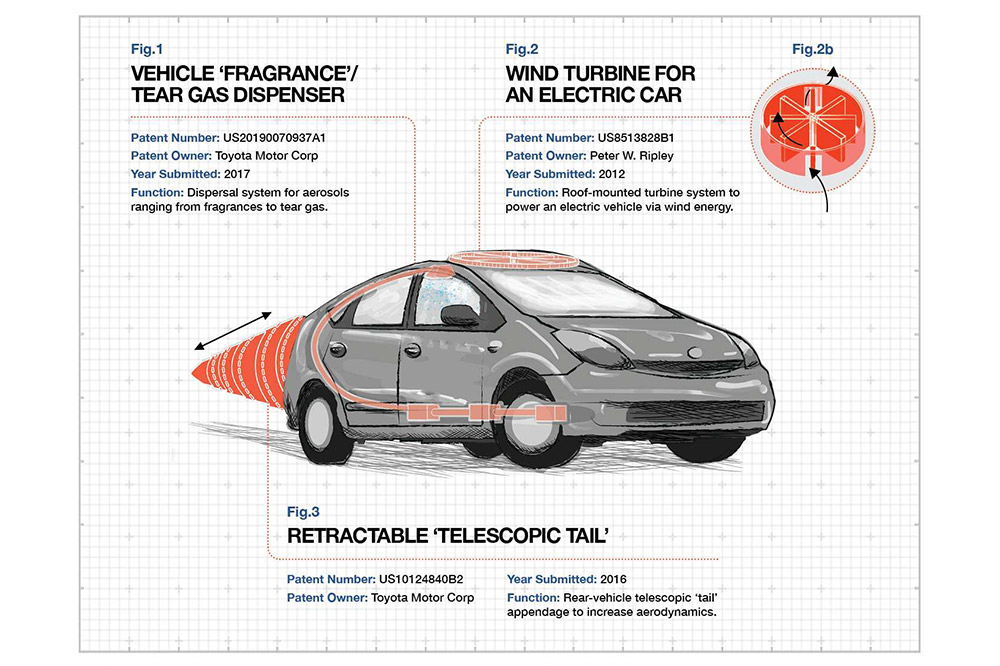 Fig.1
VEHICLE 'FRAGRANCE'/ TEAR GAS DISPENSER

Patent Number: US20190070937A1
Patent Owner: Toyota Motor Corp
Year Submitted: 2017
Function: Dispersal system for aerosols ranging from fragrances to tear gas.

Fig.2
WIND TURBINE FOR AN ELECTRIC CAR

Patent Number: US8513828B1
Patent Owner: Peter W. Ripley
Year Submitted: 2012
Function: Roof-mounted turbine system to power an electric vehicle via wind energy.

Fig.2b

Fig.3
RETRACTABLE 'TELESCOPIC TAIL'

Patent Number: US10124840B2
Patent Owner: Toyota Motor Corp

Year Submitted: 2016
Function: Rear-vehicle telescopic 'tail' appendage to increase aerodynamics.