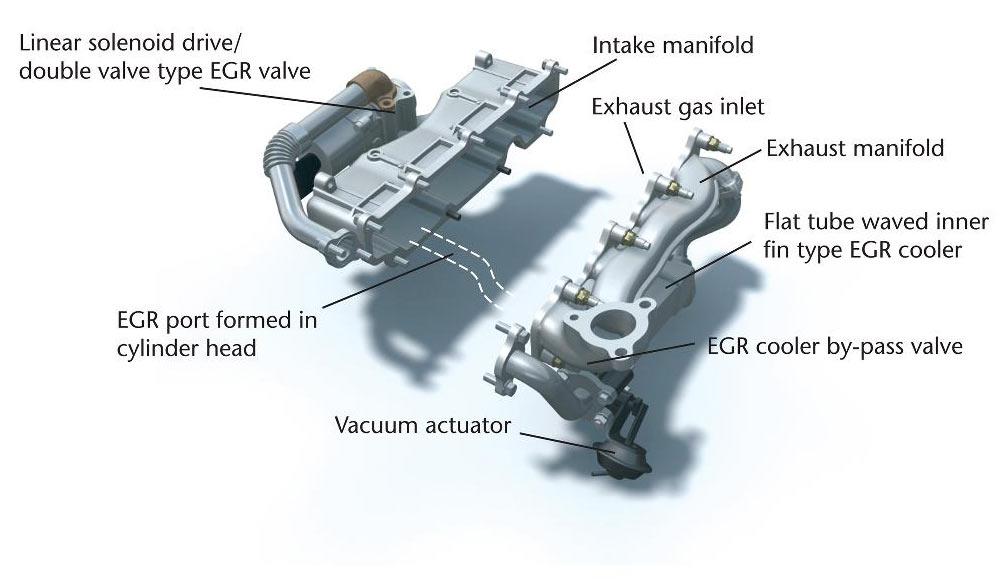 Linear solenoid drive/
double valve type EGR valve

Intake manifold

Exhaust gas inlet

Exhaust manifold

Flat tube waved inner
fin type EGR cooler

EGR port formed in
cylinder head

EGR cooler by-pass valve

Vacuum actuator